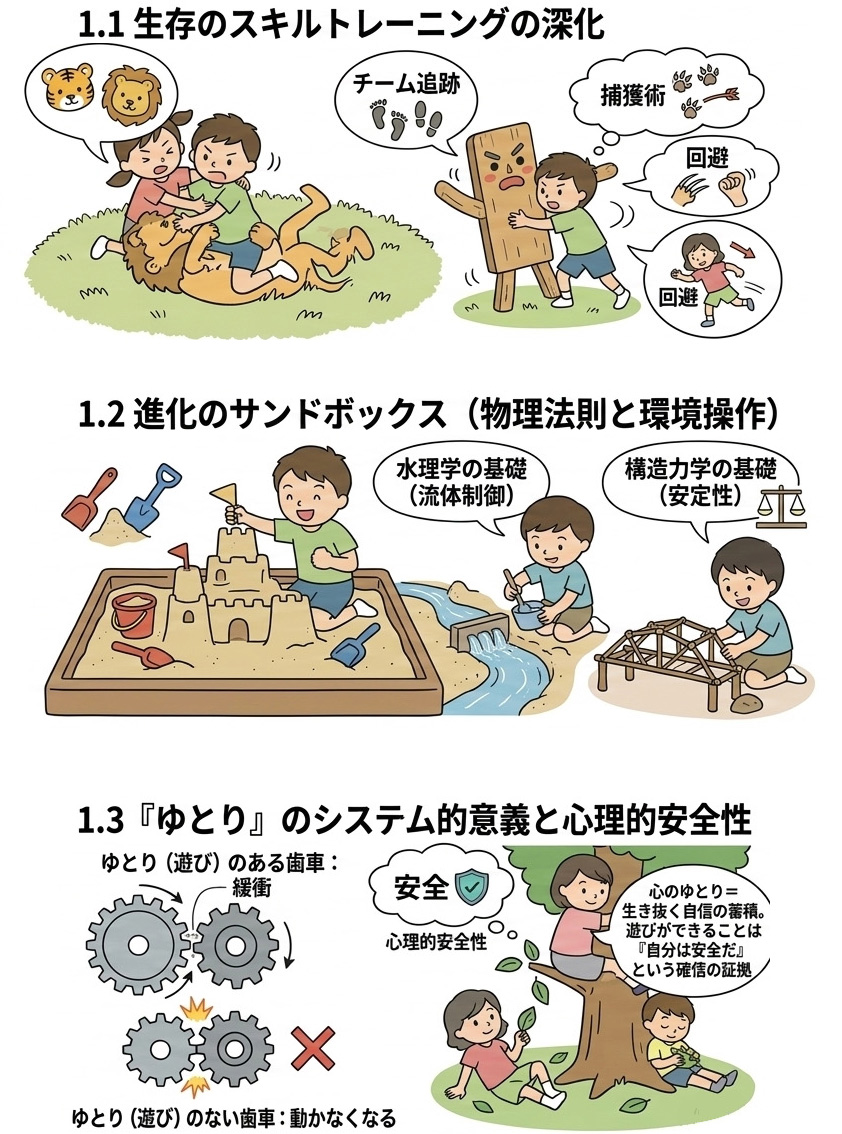 1.1 生存のスキルトレーニングの深化

チーム追跡

捕獲術

回避

回避

1.2 進化のサンドボックス（物理法則と環境操作）

水理学の基礎（流体制御）

構造力学の基礎（安定性）

1.3『ゆとり』のシステム的意義と心理的安全性

ゆとり（遊び）のある歯車：緩衝

安全

心理的安全性

心のゆとり＝生き抜く自信の蓄積。遊びができることは『自分は安全だ』という確信の証拠

ゆとり（遊び）のない歯車：動かなくなる